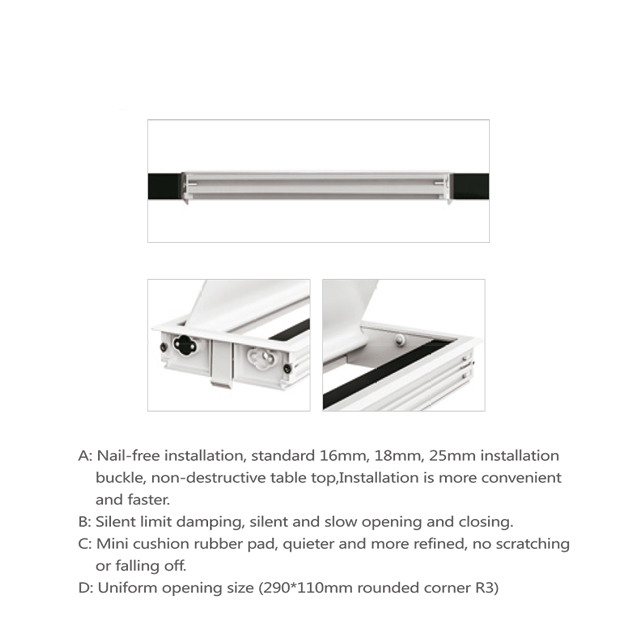 A: Nail-free installation, standard 16mm, 18mm, 25mm installation buckle, non-destructive table top,Installation is more convenient and faster.

B: Silent limit damping, silent and slow opening and closing.

C: Mini cushion rubber pad, quieter and more refined, no scratching or falling off.

D: Uniform opening size (290*110mm rounded corner R3)